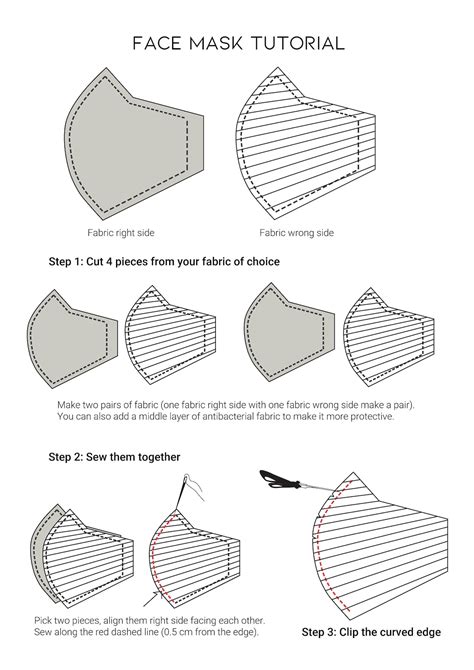 FACE MASK TUTORIAL

Fabric right side

Fabric wrong side

Step 1: Cut 4 pieces from your fabric of choice

Make two pairs of fabric (one fabric right side with one fabric wrong side make a pair). You can also add a middle layer of antibacterial fabric to make it more protective.

Step 2: Sew them together

Pick two pieces, align them right side facing each other. Sew along the red dashed line (0.5 cm from the edge).

Step 3: Clip the curved edge