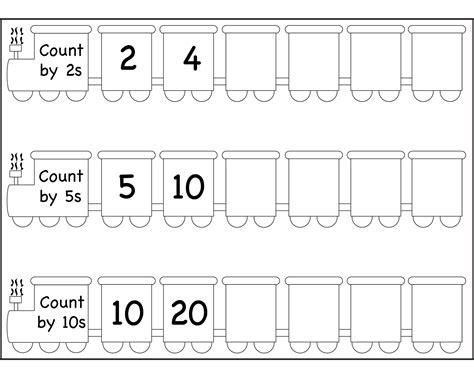 Count by 2s
2
4

Count by 5s
5
10

Count by 10s
10
20