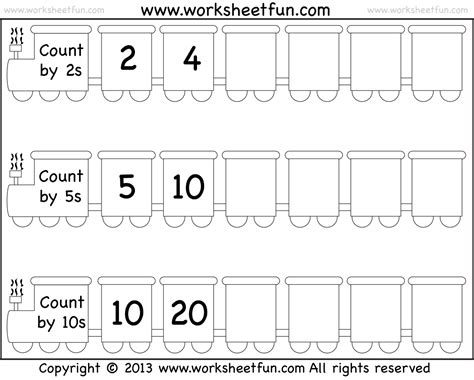 www.worksheetfun.com www.worksheetfun.com www.worksheetfun.com

Count by 2s
2
4

Count by 5s
5
10

Count by 10s
10
20

Copyright © 2013 www.worksheetfun.com All rights reserved