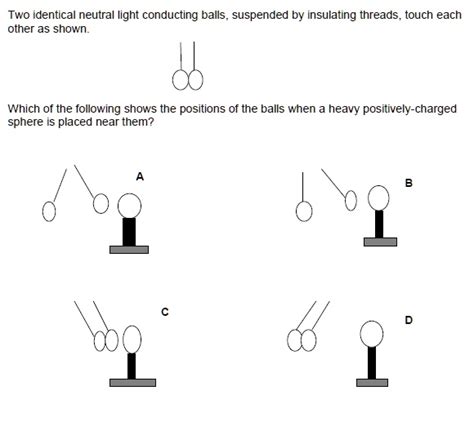 Two identical neutral light conducting balls, suspended by insulating threads, touch each other as shown.

Which of the following shows the positions of the balls when a heavy positively-charged sphere is placed near them?

A

B

C

D