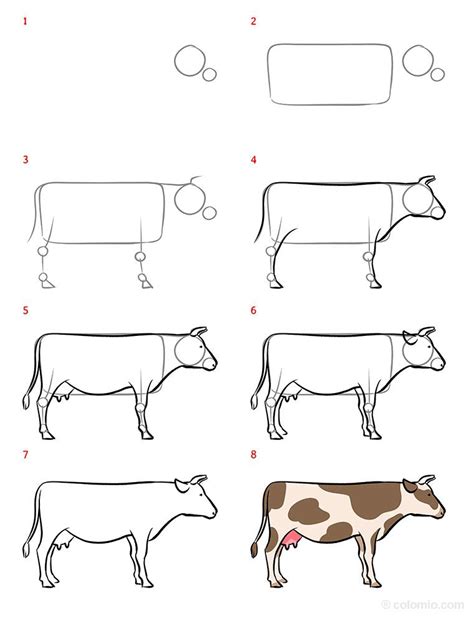 1

2

3

4

5

6

7

8

© colomio.com