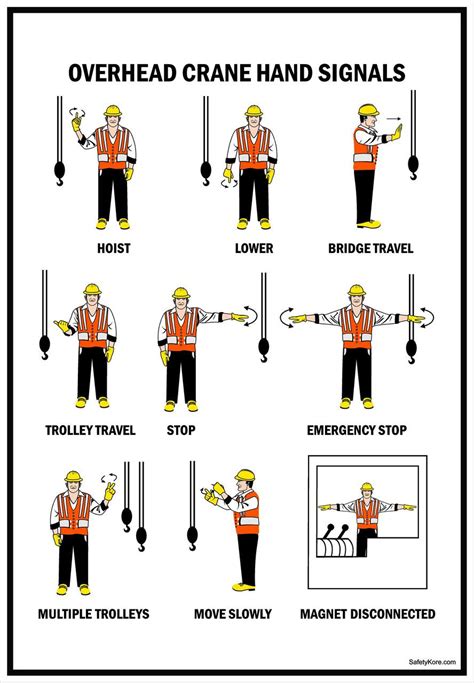 OVERHEAD CRANE HAND SIGNALS

HOIST

LOWER

BRIDGE TRAVEL

TROLLEY TRAVEL

STOP

EMERGENCY STOP

MULTIPLE TROLLEYS

MOVE SLOWLY

MAGNET DISCONNECTED

SafetyKore.com