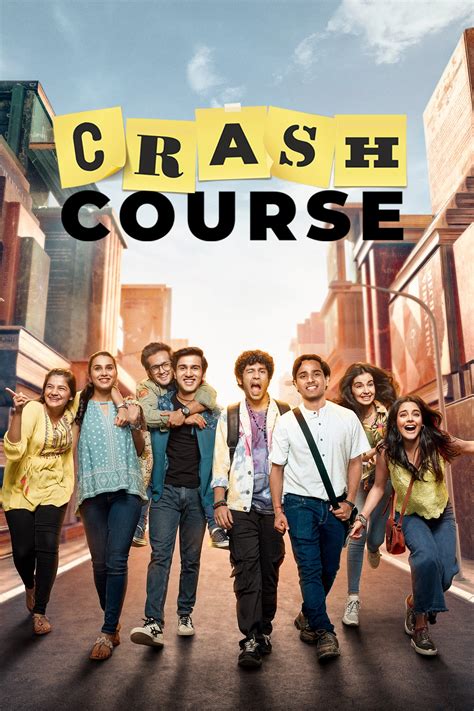 CRASH
COURSE