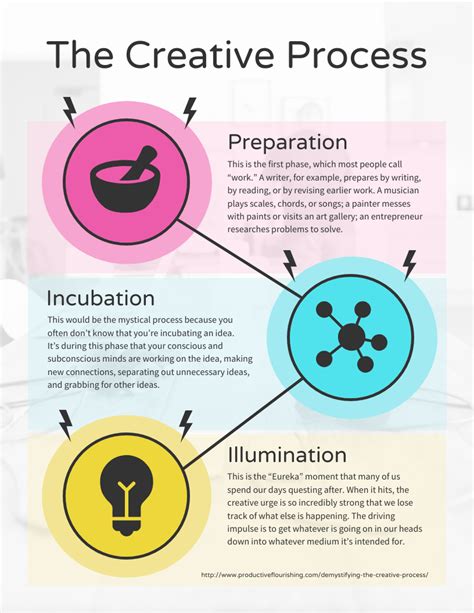 The Creative Process

Preparation

This is the first phase, which most people call "work." A writer, for example, prepares by writing, by reading, or by revising earlier work. A musician plays scales, chords, or songs; a painter messes with paints or visits an art gallery; an entrepreneur researches problems to solve.

Incubation

This would be the mystical process because you often don't know that you're incubating an idea. It's during this phase that your conscious and subconscious minds are working on the idea, making new connections, separating out unnecessary ideas, and grabbing for other ideas.

Illumination

This is the "Eureka" moment that many of us spend our days questing after. When it hits, the creative urge is so incredibly strong that we lose track of what else is happening. The driving impulse is to get whatever is going on in our heads down into whatever medium it's intended for.

http://www.productiveflourishing.com/demystifying-the-creative-process/