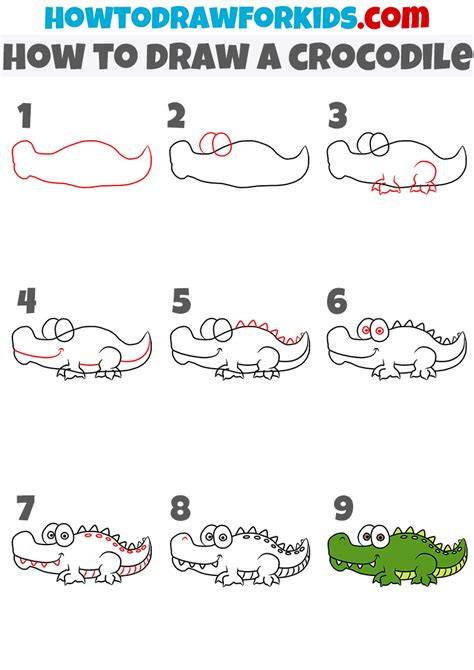 HOWTODRAWFORKIDS.com
HOW TO DRAW A CROCODILE

1
2
3
4
5
6
7
8
9