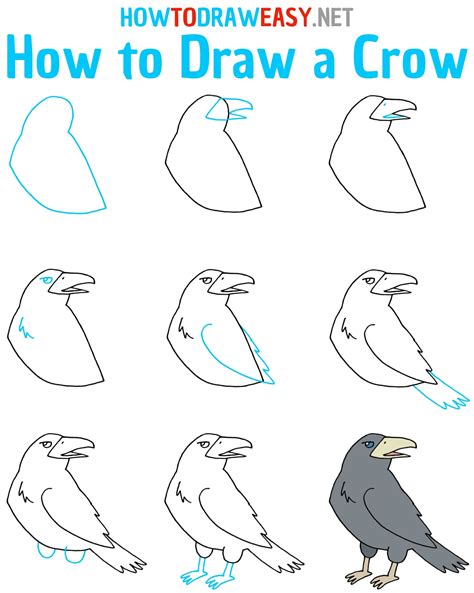 HOWTODRAWEASY.NET
How to Draw a Crow