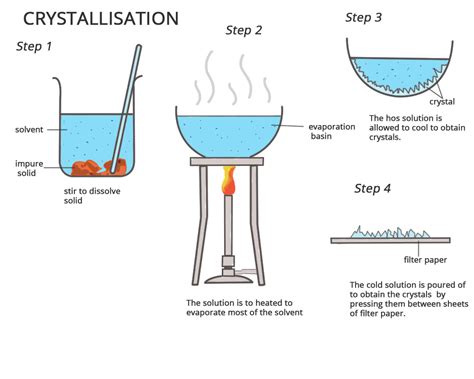 CRYSTALLISATION

Step 1

solvent

impure solid

stir to dissolve solid

Step 2

evaporation basin

The solution is to heated to evaporate most of the solvent

Step 3

crystal

The hos solution is allowed to cool to obtain crystals.

Step 4

filter paper

The cold solution is poured of to obtain the crystals by pressing them between sheets of filter paper.