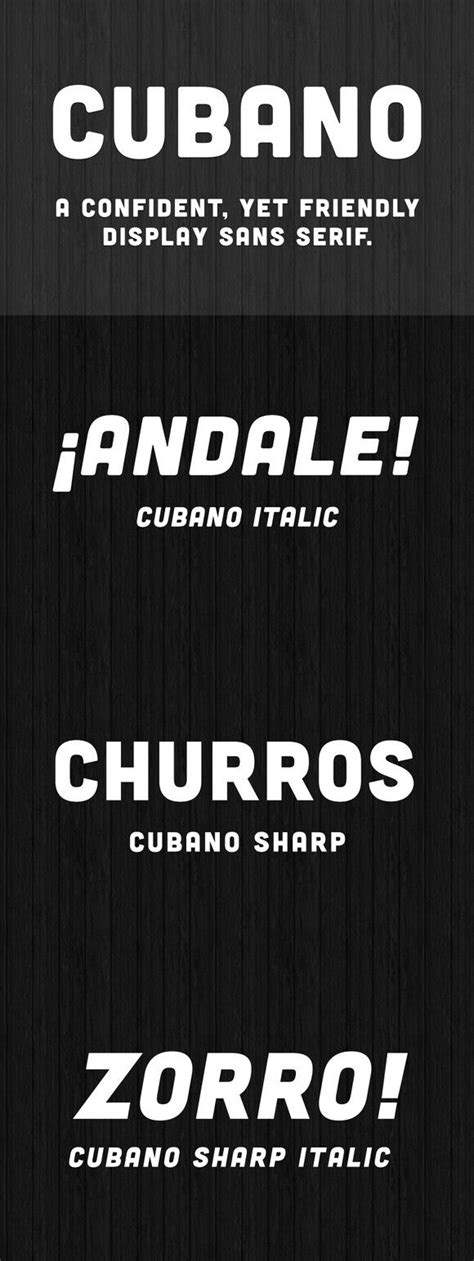 CUBANO

A CONFIDENT, YET FRIENDLY DISPLAY SANS SERIF.

¡ANDALE!

CUBANO ITALIC

CHURROS

CUBANO SHARP

ZORRO!

CUBANO SHARP ITALIC