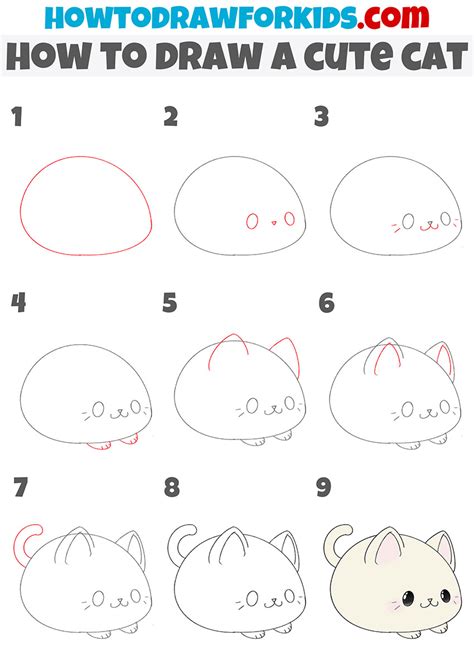 HOWTODRAWFORKIDS.com
HOW TO DRAW A CUTE CAT

1

2

3

4

5

6

7

8

9