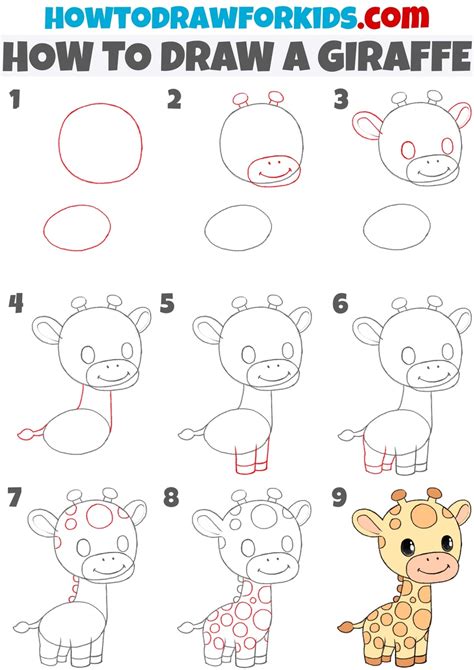 HOWTODRAWFORKIDS.com
HOW TO DRAW A GIRAFFE

1

2

3

4

5

6

7

8

9