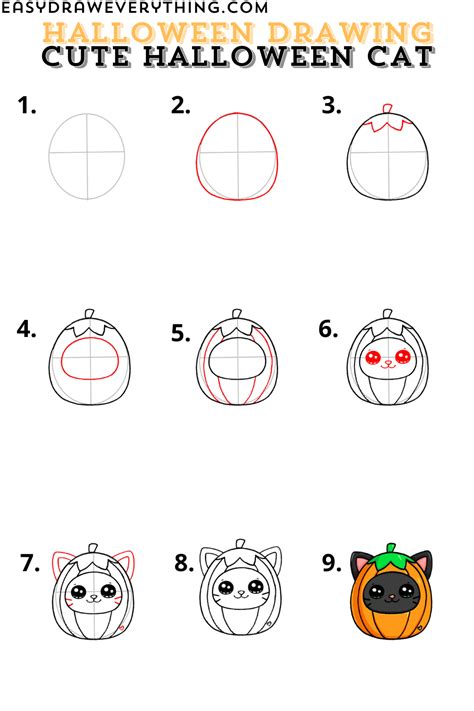 EASYDRAWEVERYTHING.COM

HALLOWEEN DRAWING
CUTE HALLOWEEN CAT

1.

2.

3.

4.

5.

6.

7.

8.

9.