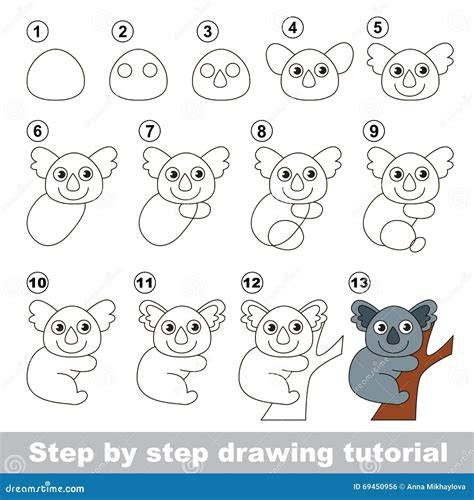 1
2
3
4
5
6
7
8
9
10
11
12
13

Step by step drawing tutorial

dreamstime.com
ID 69450956 © Anna Mikhaylova