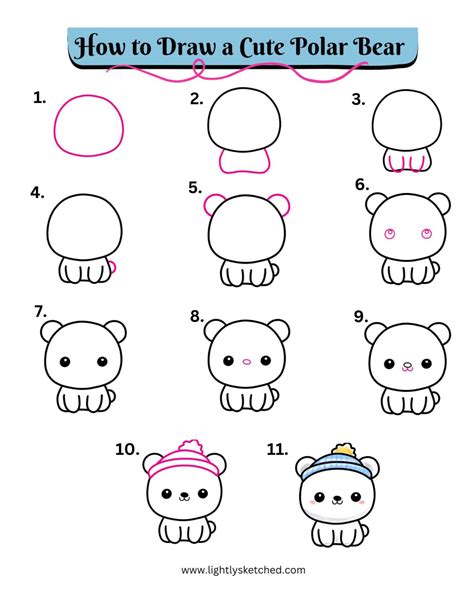 How to Draw a Cute Polar Bear

1.

2.

3.

4.

5.

6.

7.

8.

9.

10.

11.

www.lightlysketched.com