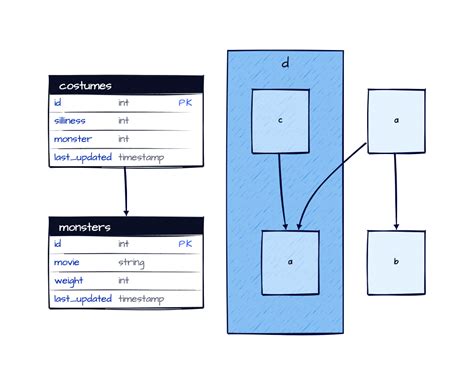 costumes

| id | int | PK |
|---|---|---|
| silliness | int | |
| monster | int | |
| last_updated | timestamp | |

monsters

| id | int | PK |
|---|---|---|
| movie | string | |
| weight | int | |
| last_updated | timestamp | |

d

c

a

a

b