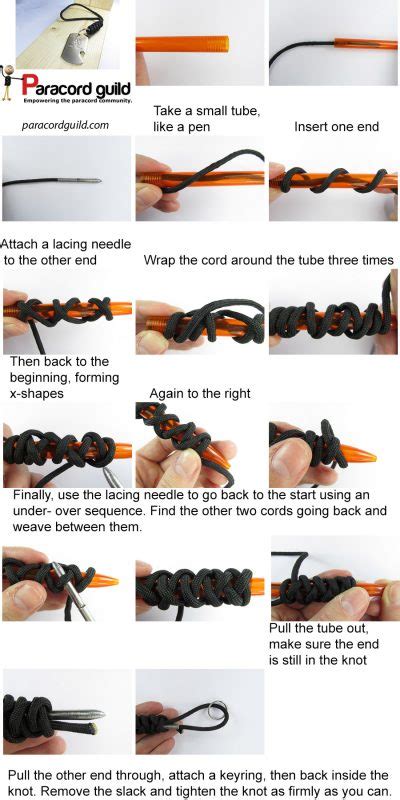 Paracord guild
Empowering the paracord community.

paracordguild.com

Take a small tube, like a pen

Insert one end

Attach a lacing needle to the other end

Wrap the cord around the tube three times

Then back to the beginning, forming x-shapes

Again to the right

Finally, use the lacing needle to go back to the start using an under- over sequence. Find the other two cords going back and weave between them.

Pull the tube out, make sure the end is still in the knot

Pull the other end through, attach a keyring, then back inside the knot. Remove the slack and tighten the knot as firmly as you can.