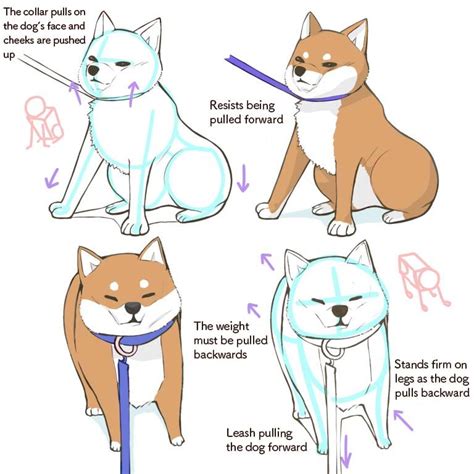 The collar pulls on the dog's face and cheeks are pushed up

Resists being pulled forward

The weight must be pulled backwards

Stands firm on legs as the dog pulls backward

Leash pulling the dog forward