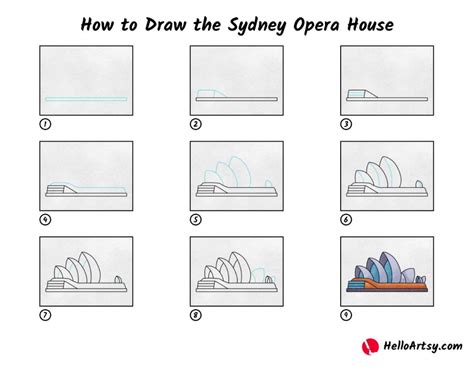 How to Draw the Sydney Opera House

1

2

3

4

5

6

7

8

9

HelloArtsy.com