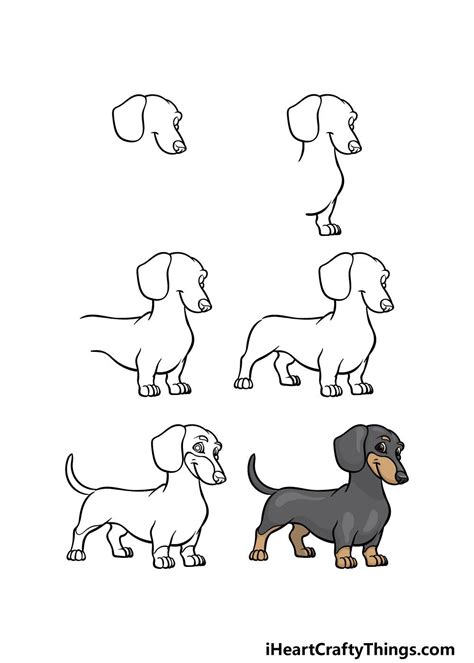 iHeartCraftyThings.com