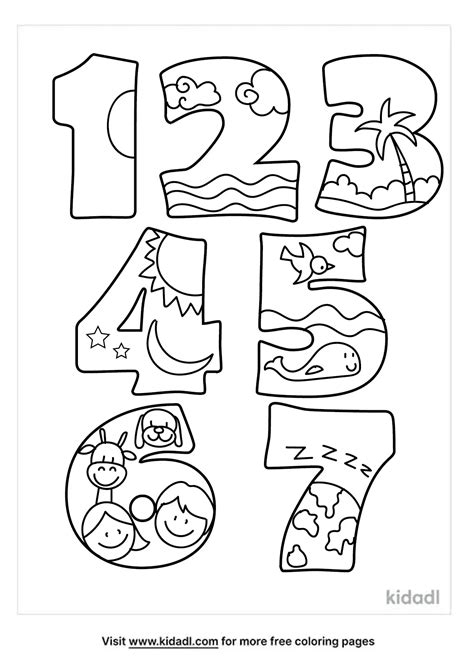 1 2 3
4 5
6 7

Z Z Z Z

kidadl

Visit www.kidadl.com for more free coloring pages