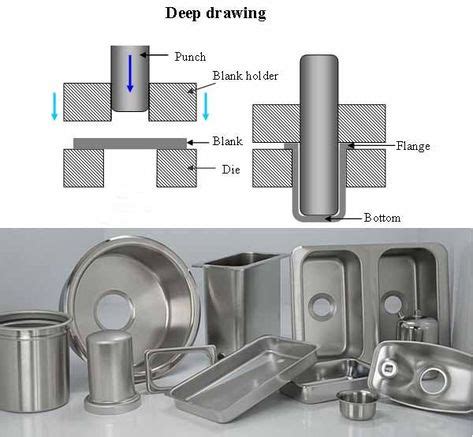 Deep drawing

Punch

Blank holder

Blank

Die

Flange

Bottom