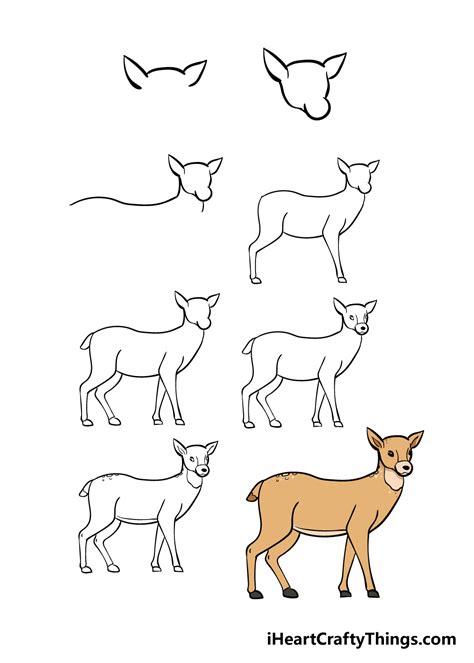 iHeartCraftyThings.com