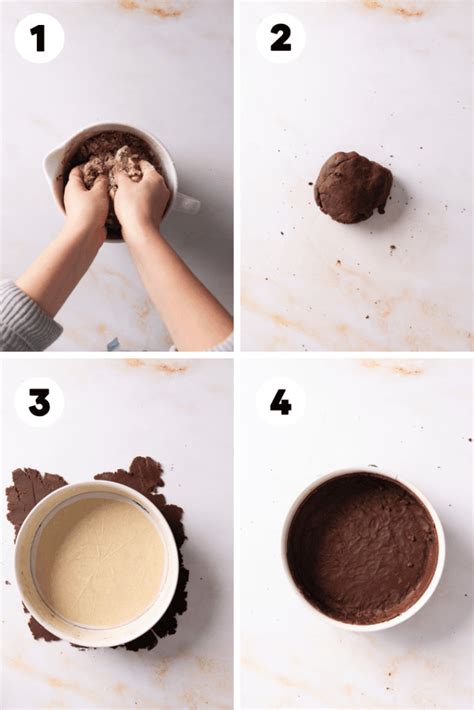 1

2

3

4