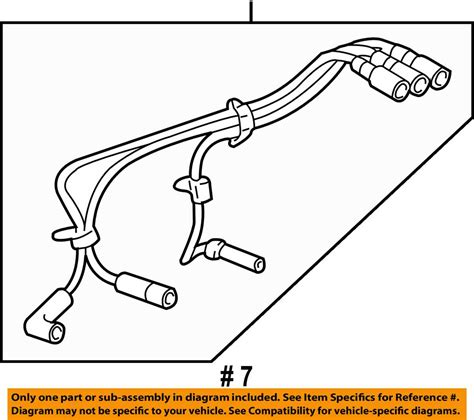 # 7

Only one part or sub-assembly in diagram included. See Item Specifics for Reference #.
Diagram may not be specific to your vehicle. See Compatibility for vehicle-specific diagrams.