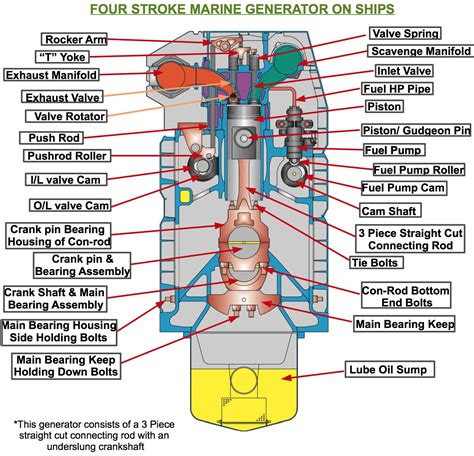 FOUR STROKE MARINE GENERATOR ON SHIPS

Rocker Arm
"T" Yoke
Exhaust Manifold
Exhaust Valve
Valve Rotator
Push Rod
Pushrod Roller
I/L valve Cam
O/L valve Cam
Crank pin Bearing Housing of Con-rod
Crank pin & Bearing Assembly
Crank Shaft & Main Bearing Assembly
Main Bearing Housing Side Holding Bolts
Main Bearing Keep Holding Down Bolts

Valve Spring
Scavenge Manifold
Inlet Valve
Fuel HP Pipe
Piston
Piston/ Gudgeon Pin
Fuel Pump
Fuel Pump Roller
Fuel Pump Cam
Cam Shaft
3 Piece Straight Cut Connecting Rod
Tie Bolts
Con-Rod Bottom End Bolts
Main Bearing Keep
Lube Oil Sump

*This generator consists of a 3 Piece straight cut connecting rod with an underslung crankshaft