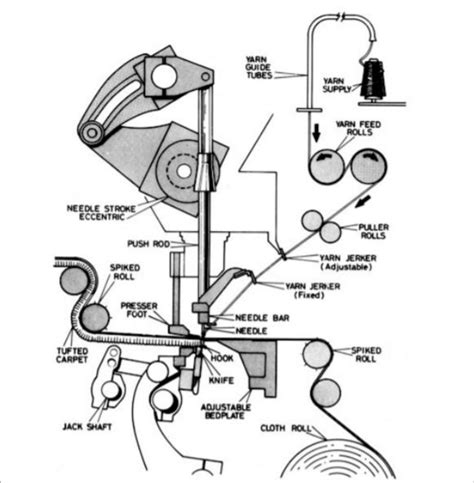 YARN GUIDE TUBES

YARN SUPPLY

YARN FEED ROLLS

NEEDLE STROKE ECCENTRIC

PULLER ROLLS

PUSH ROD

YARN JERKER (Adjustable)

SPIKED ROLL

YARN JERKER (Fixed)

PRESSER FOOT

NEEDLE BAR

NEEDLE

TUFTED CARPET

HOOK

SPIKED ROLL

KNIFE

ADJUSTABLE BEDPLATE

JACK SHAFT

CLOTH ROLL