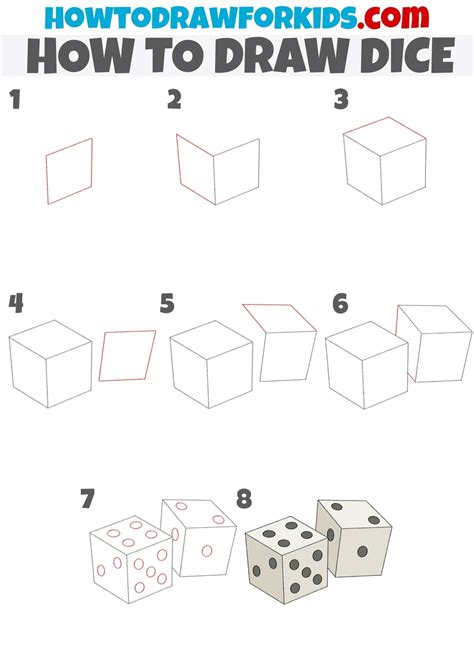 HOWTODRAWFORKIDS.com
HOW TO DRAW DICE

1

2

3

4

5

6

7

8