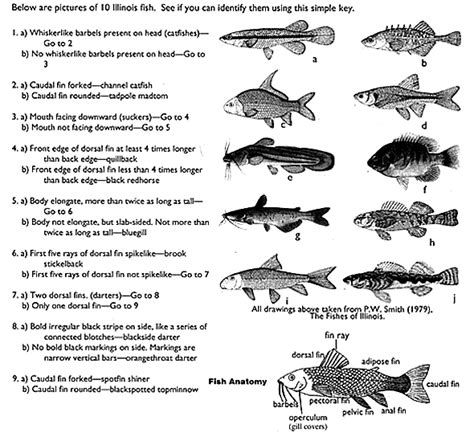 Below are pictures of 10 Illinois fish. See if you can identify them using this simple key.

1. a) Whiskerlike barbels present on head (catfishes)—Go to 2
b) No whiskerlike barbels present on head—Go to 3

2. a) Caudal fin forked—channel catfish
b) Caudal fin rounded—tadpole madtom

3. a) Mouth facing downward (suckers)—Go to 4
b) Mouth not facing downward—Go to 5

4. a) Front edge of dorsal fin at least 4 times longer than back edge—quillback
b) Front edge of dorsal fin less than 4 times longer than back edge—black redhorse

5. a) Body elongate, more than twice as long as tall—Go to 6
b) Body not elongate, but slab-sided. Not more than twice as long as tall—bluegill

6. a) First five rays of dorsal fin spikelike—brook stickelback
b) First five rays of dorsal fin not spikelike—Go to 7

7. a) Two dorsal fins. (darters)—Go to 8
b) Only one dorsal fin—Go to 9

8. a) Bold irregular black stripe on side, like a series of connected blotches—blackside darter
b) No bold black markings on side. Markings are narrow vertical bars—orangethroat darter

9. a) Caudal fin forked—spotfin shiner
b) Caudal fin rounded—blackspotted topminnow

a
b
c
d
e
f
g
h
i
j

All drawings above taken from P.W. Smith (1979). The Fishes of Illinois.

Fish Anatomy

fin ray
dorsal fin
adipose fin
caudal fin
barbels
pectoral fin
pelvic fin
anal fin
operculum (gill covers)