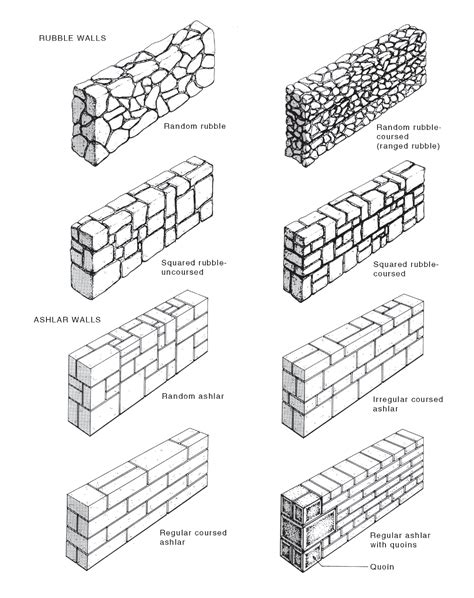 RUBBLE WALLS

Random rubble

Random rubble-coursed (ranged rubble)

Squared rubble-uncoursed

Squared rubble-coursed

ASHLAR WALLS

Random ashlar

Irregular coursed ashlar

Regular coursed ashlar

Regular ashlar with quoins

Quoin