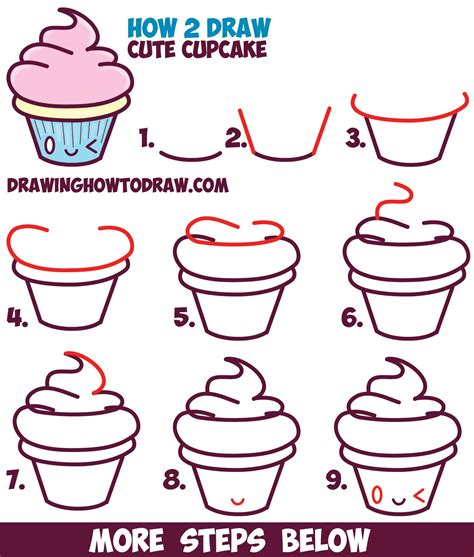 HOW 2 DRAW
CUTE CUPCAKE

1.
2.
3.

DRAWINGHOWTODRAW.COM

4.
5.
6.
7.
8.
9.

MORE STEPS BELOW