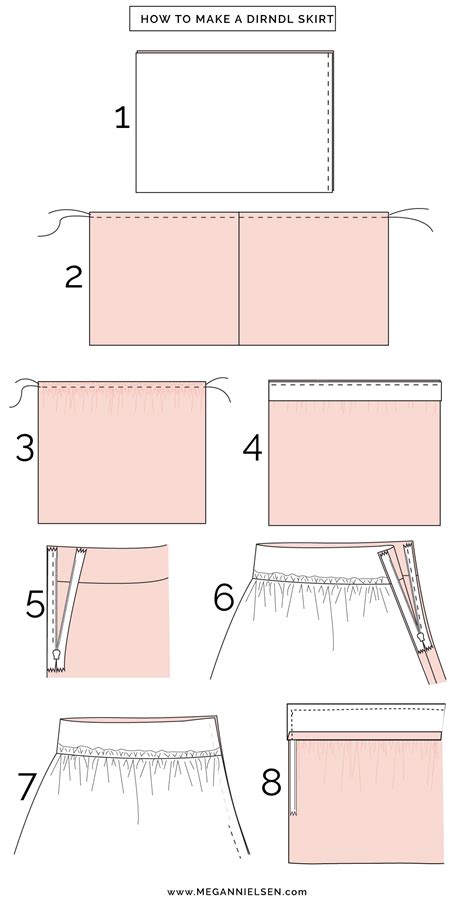 HOW TO MAKE A DIRNDL SKIRT

1

2

3

4

5

6

7

8

WWW.MEGANNIELSEN.COM