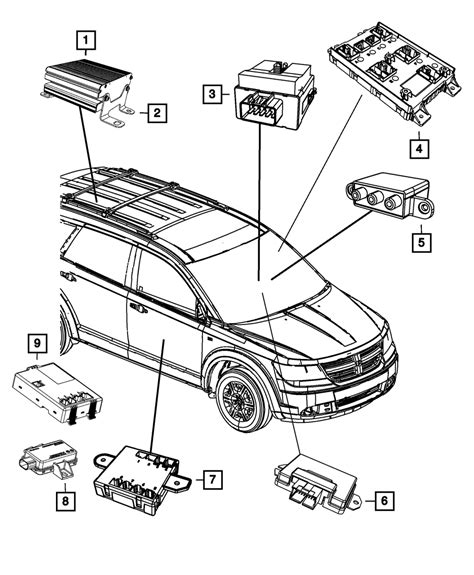 1
2
3
4
5
9
8
7
6