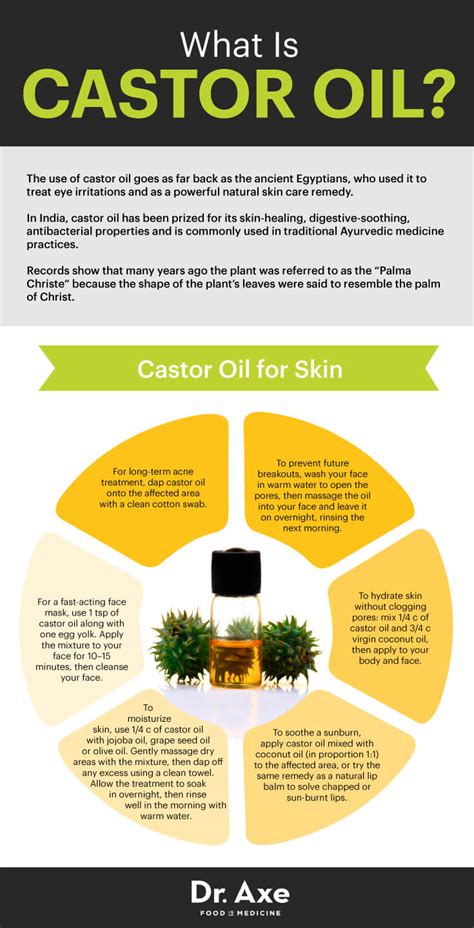 What Is
CASTOR OIL?

The use of castor oil goes as far back as the ancient Egyptians, who used it to treat eye irritations and as a powerful natural skin care remedy.

In India, castor oil has been prized for its skin-healing, digestive-soothing, antibacterial properties and is commonly used in traditional Ayurvedic medicine practices.

Records show that many years ago the plant was referred to as the "Palma Christe" because the shape of the plant's leaves were said to resemble the palm of Christ.

Castor Oil for Skin

For long-term acne treatment, dap castor oil onto the affected area with a clean cotton swab.

To prevent future breakouts, wash your face in warm water to open the pores, then massage the oil into your face and leave it on overnight, rinsing the next morning.

To hydrate skin without clogging pores: mix 1/4 c of castor oil and 3/4 c virgin coconut oil, then apply to your body and face.

To soothe a sunburn, apply castor oil mixed with coconut oil (in proportion 1:1) to the affected area, or try the same remedy as a natural lip balm to solve chapped or sun-burnt lips.

To moisturize skin, use 1/4 c of castor oil with jojoba oil, grape seed oil or olive oil. Gently massage dry areas with the mixture, then dap off any excess using a clean towel. Allow the treatment to soak in overnight, then rinse well in the morning with warm water.

For a fast-acting face mask, use 1 tsp of castor oil along with one egg yolk. Apply the mixture to your face for 10–15 minutes, then cleanse your face.

Dr. Axe
FOOD IS MEDICINE