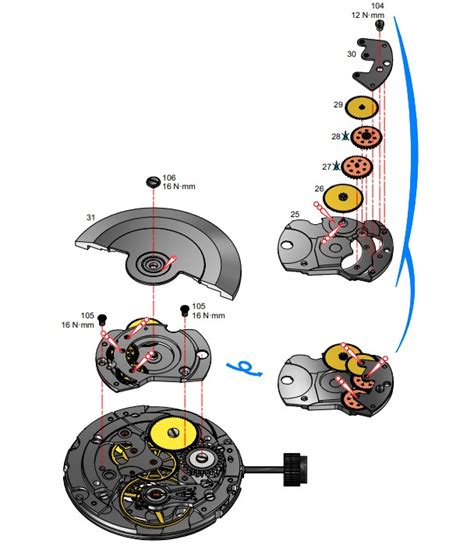 104
12 N·mm

30

29

28

27

26

25

106
16 N·mm

31

105
16 N·mm

105
16 N·mm