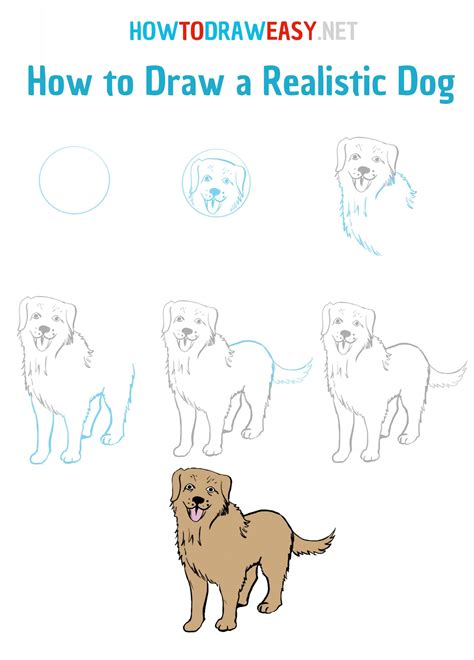 HOWTODRAWEASY.NET

How to Draw a Realistic Dog