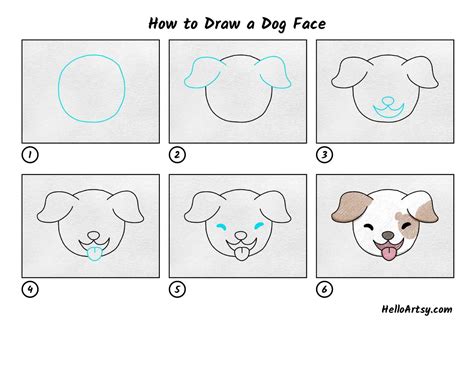 How to Draw a Dog Face

1

2

3

4

5

6

HelloArtsy.com