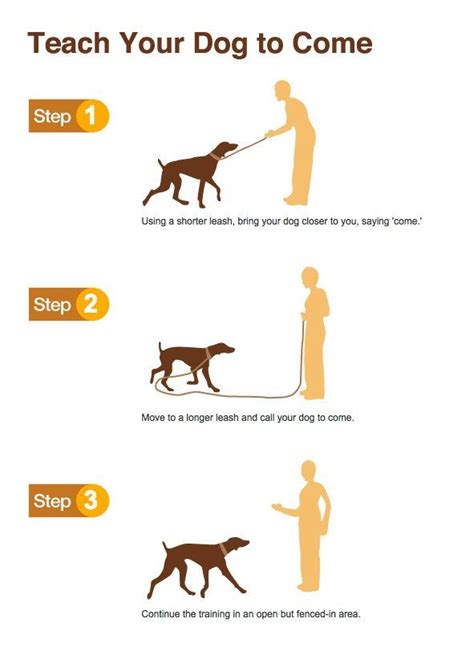 Teach Your Dog to Come

Step 1

Using a shorter leash, bring your dog closer to you, saying 'come.'

Step 2

Move to a longer leash and call your dog to come.

Step 3

Continue the training in an open but fenced-in area.