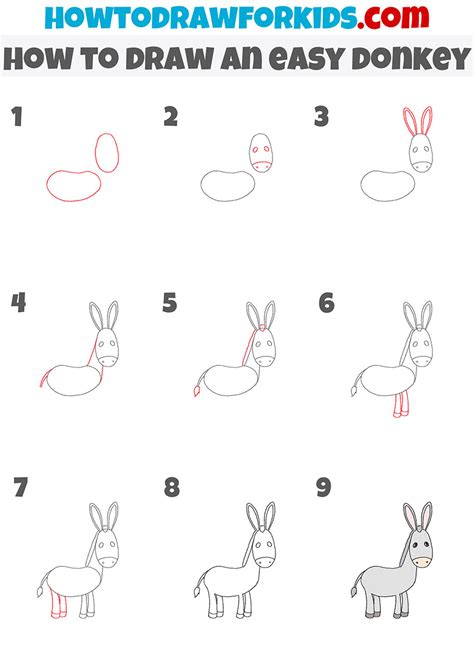 HOWTODRAWFORKIDS.com
HOW TO DRAW AN EASY DONKEY

1

2

3

4

5

6

7

8

9