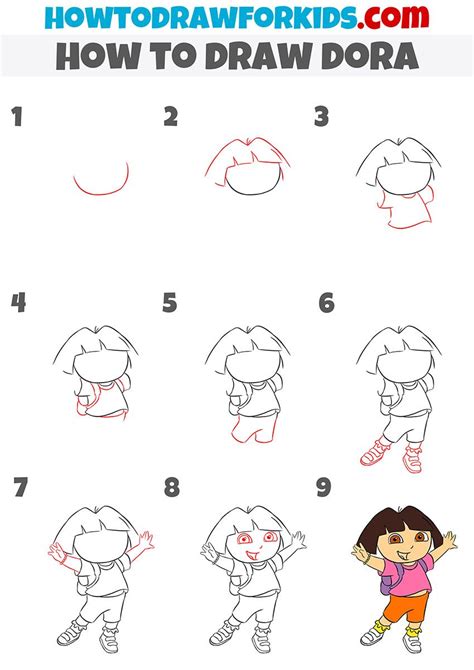 HOWTODRAWFORKIDS.com
HOW TO DRAW DORA

1

2

3

4

5

6

7

8

9