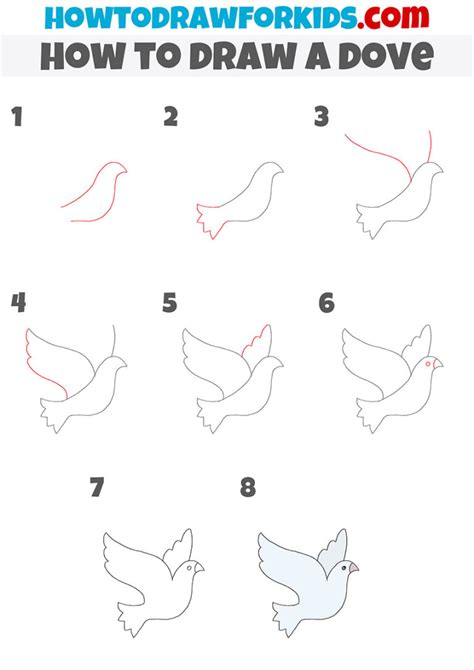 HOWTODRAWFORKIDS.com
HOW TO DRAW A DOVE

1
2
3
4
5
6
7
8