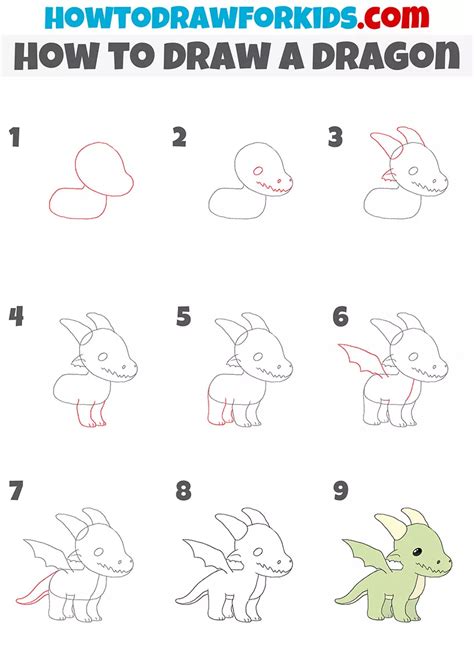 HOWTODRAWFORKIDS.com
HOW TO DRAW A DRAGON

1

2

3

4

5

6

7

8

9