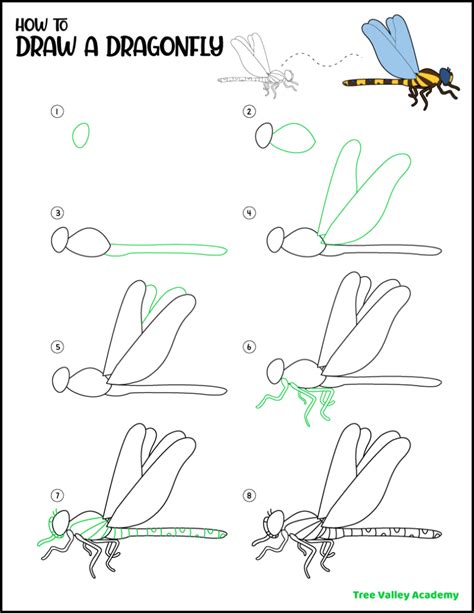 HOW TO
DRAW A DRAGONFLY

1

2

3

4

5

6

7

8

Tree Valley Academy