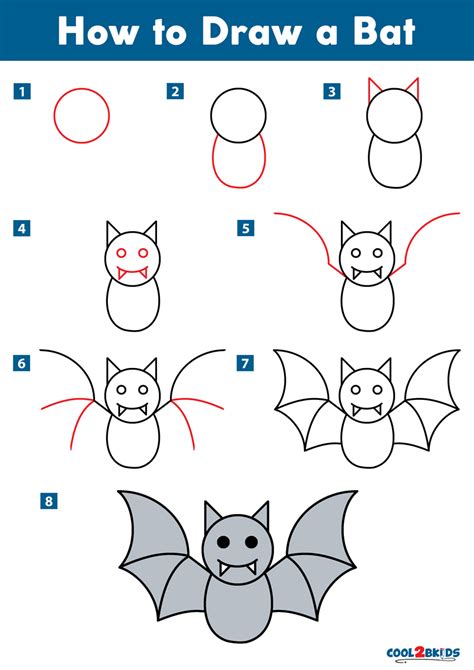 How to Draw a Bat

1

2

3

4

5

6

7

8

COOL2BKIDS