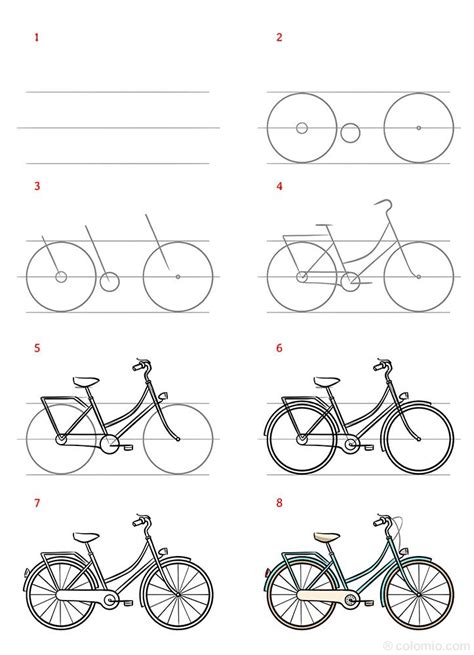 1

2

3

4

5

6

7

8

© colomio.com