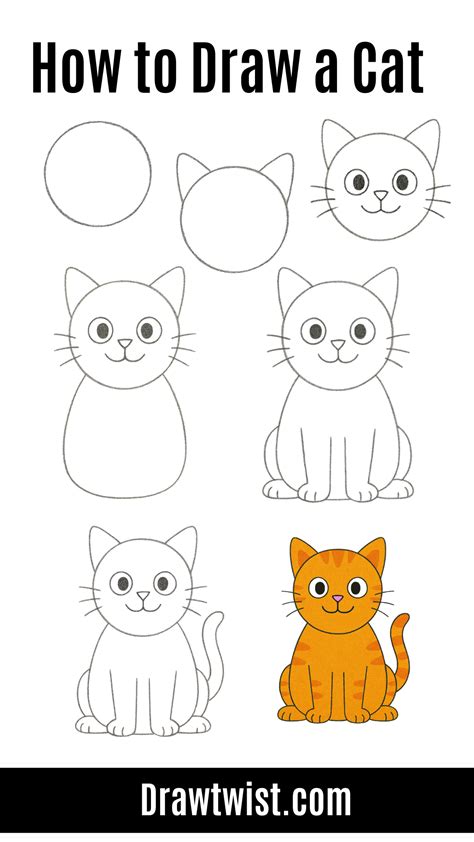 How to Draw a Cat

Drawtwist.com