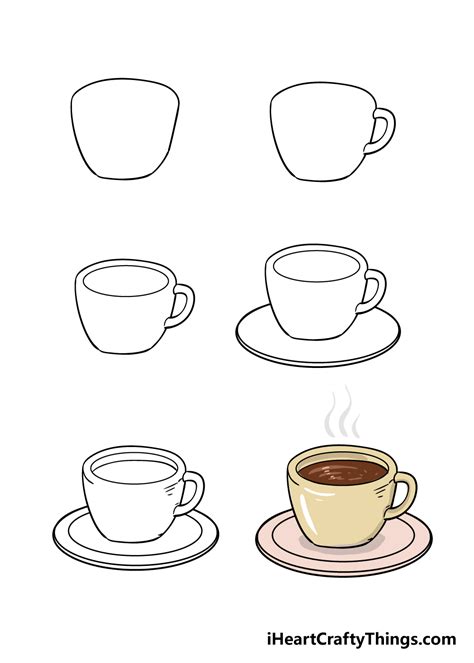 iHeartCraftyThings.com