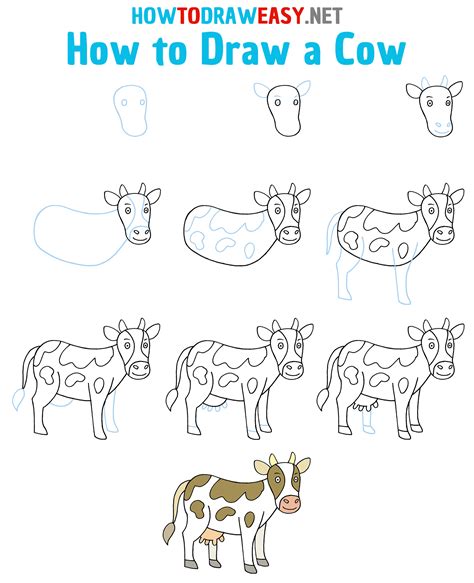 HOWTODRAWEASY.NET
How to Draw a Cow